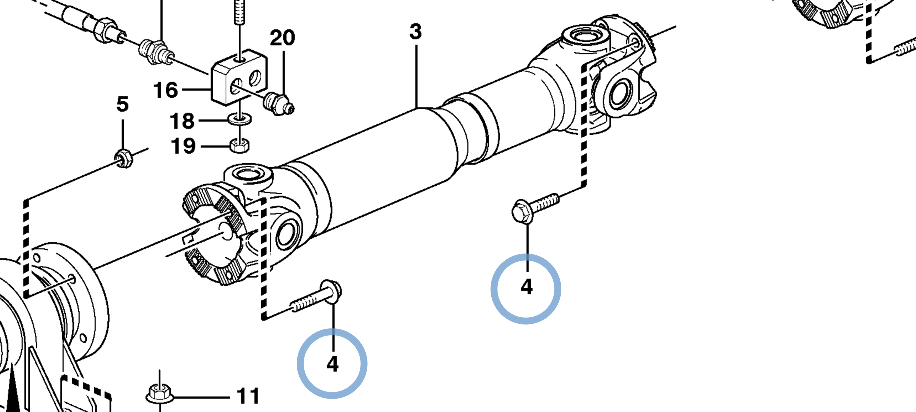 20
3
16
5
18
19
4
4
11