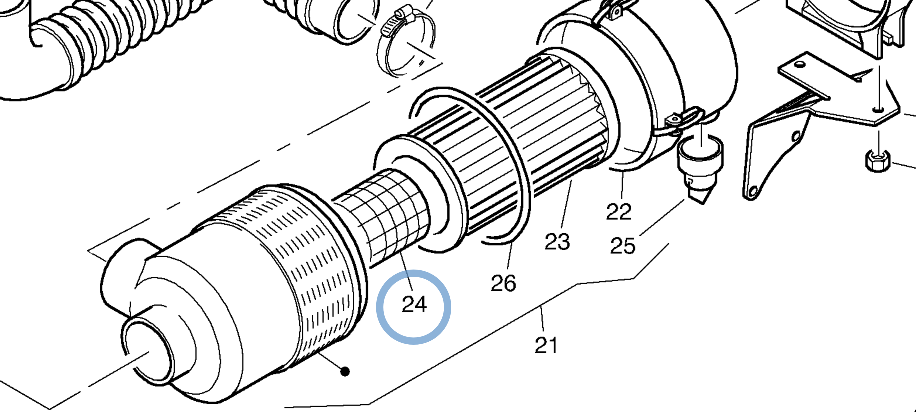 22
23
25
26
24
21