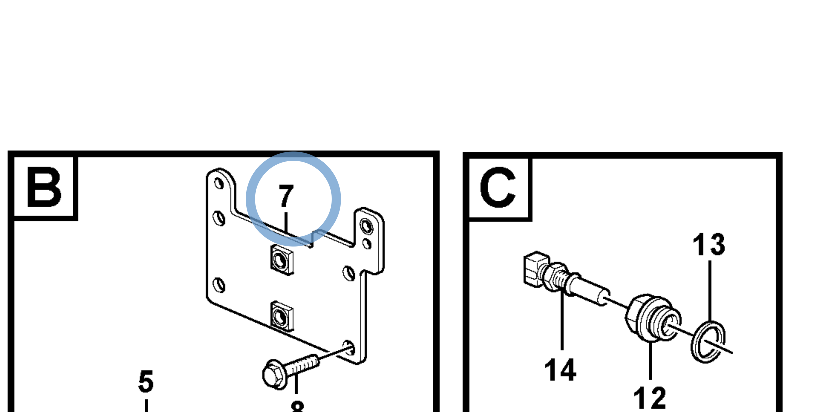 B

7

5

8

C

13

14

12