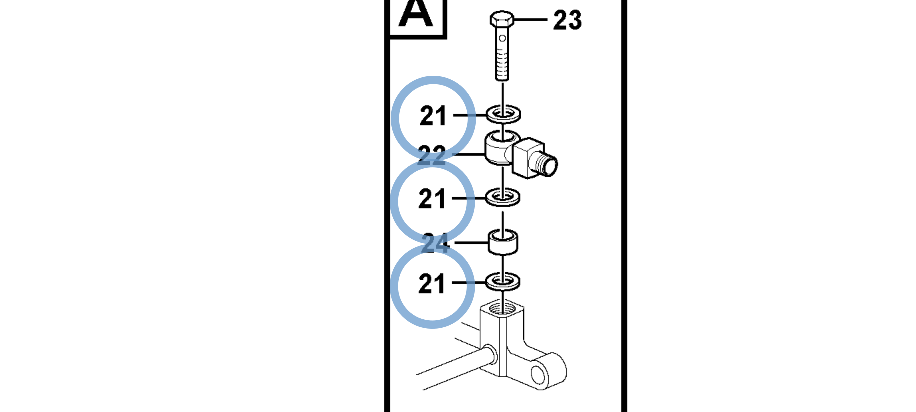 A
23
21
22
21
24
21