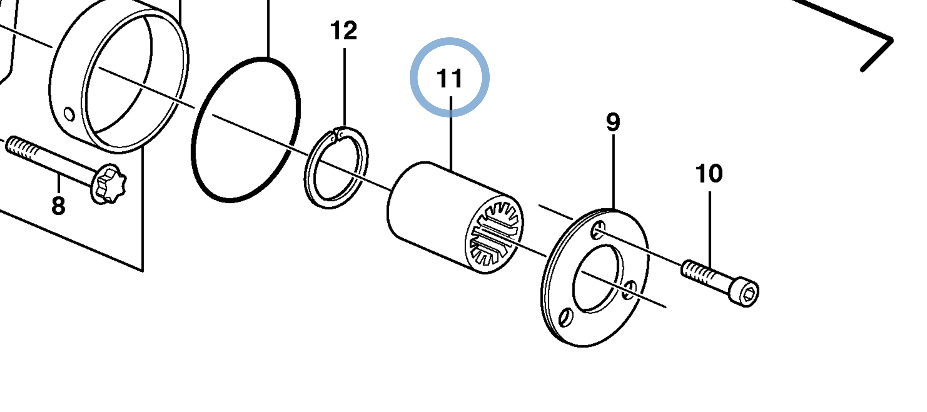 12
11
9
10
8