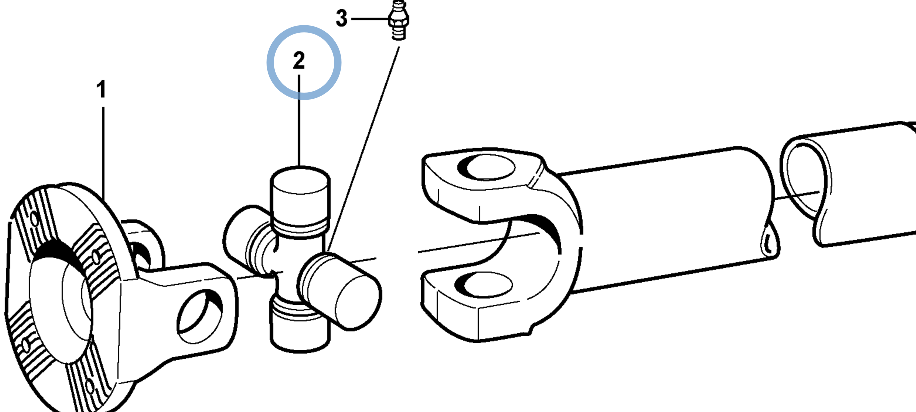 3
2
1