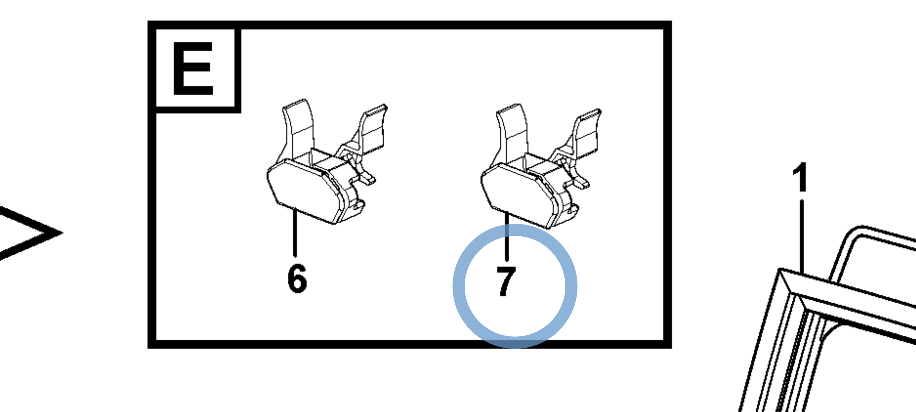 E
6
7
1