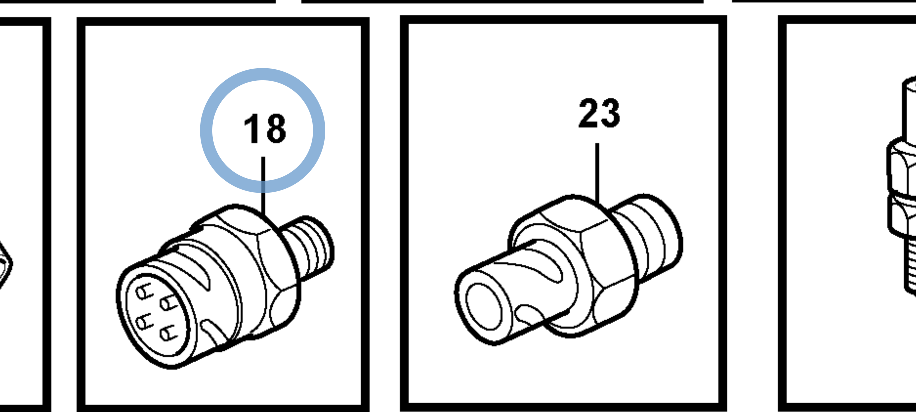 18

23