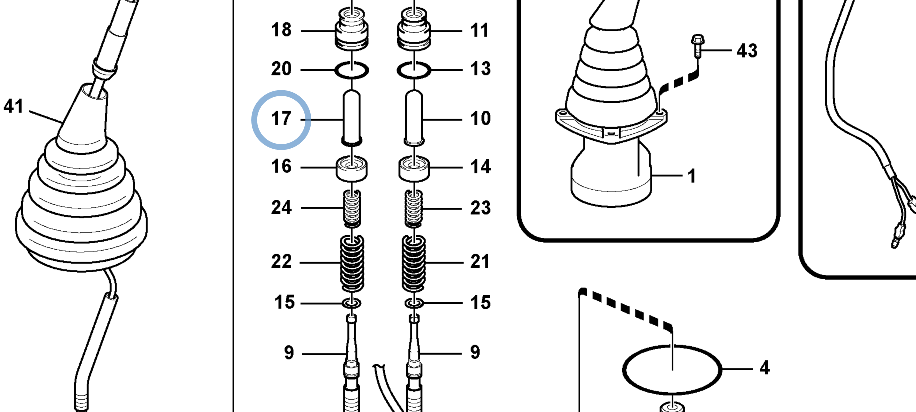 41

18
20
17
16
24
22
15
9

11
13
10
14
23
21
15
9

43
1
4