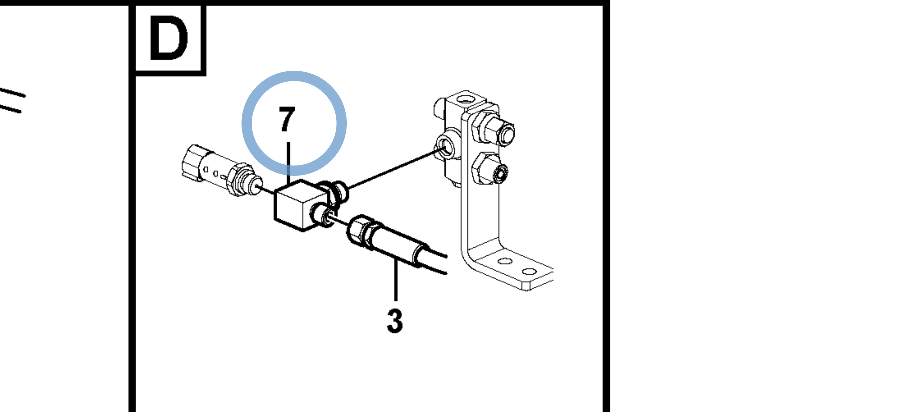 D

7

3