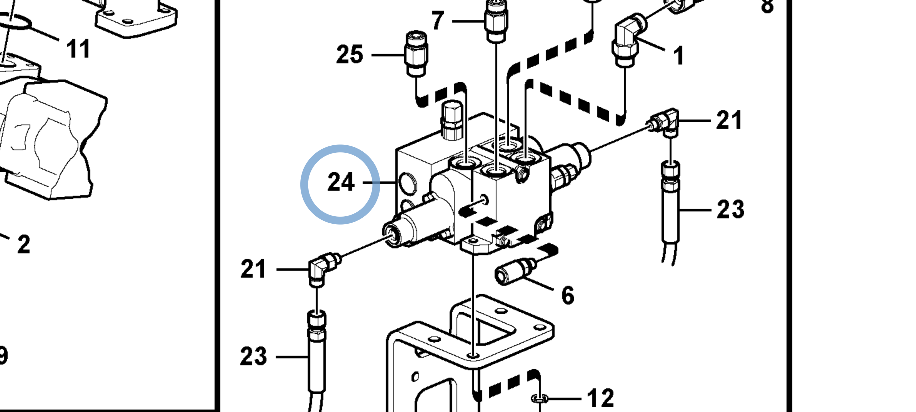 11
2
9
7
8
25
1
21
24
23
21
6
23
12