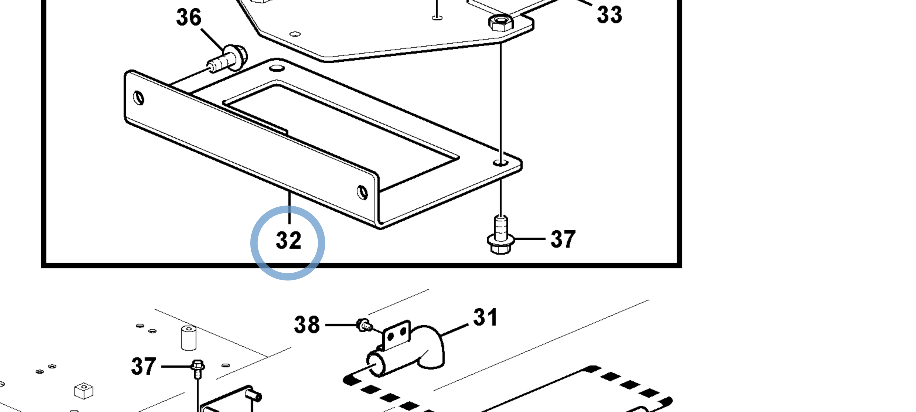 36
33
32
37
38
31
37