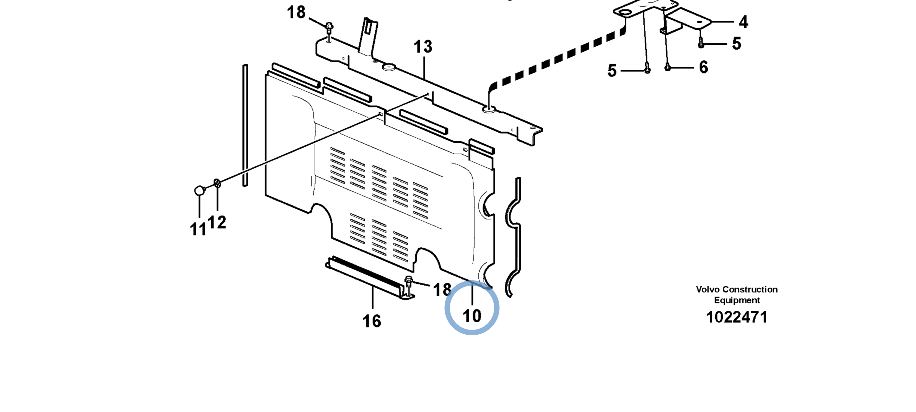 18
13
4
5
5
6
11
12
18
16
10
Volvo Construction Equipment
1022471