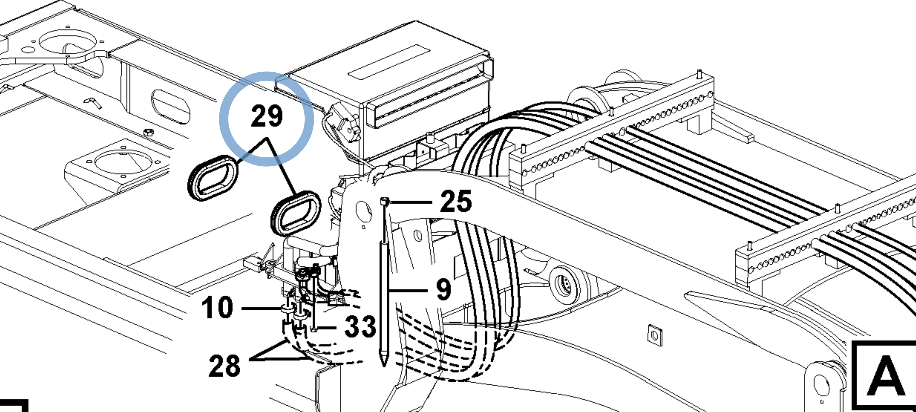 29
25
9
10
33
28
A