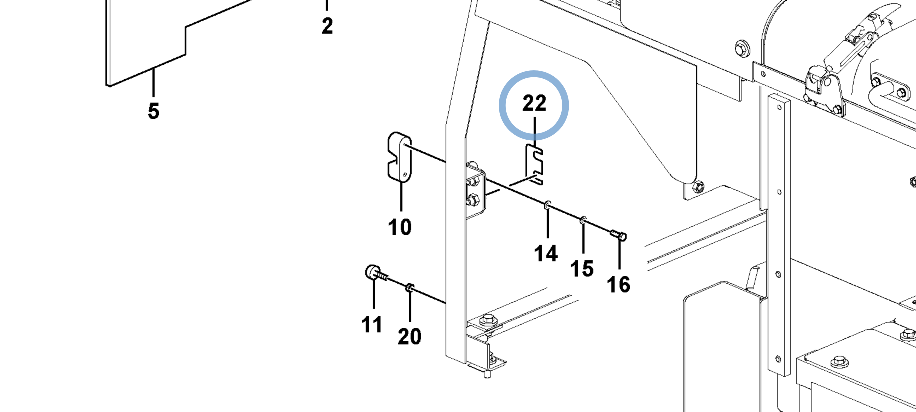 2
5
22
10
14
15
16
11
20