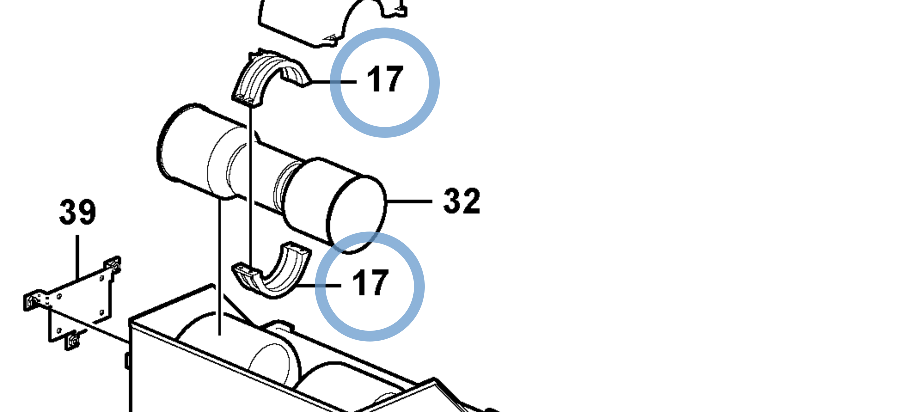 17
32
39
17