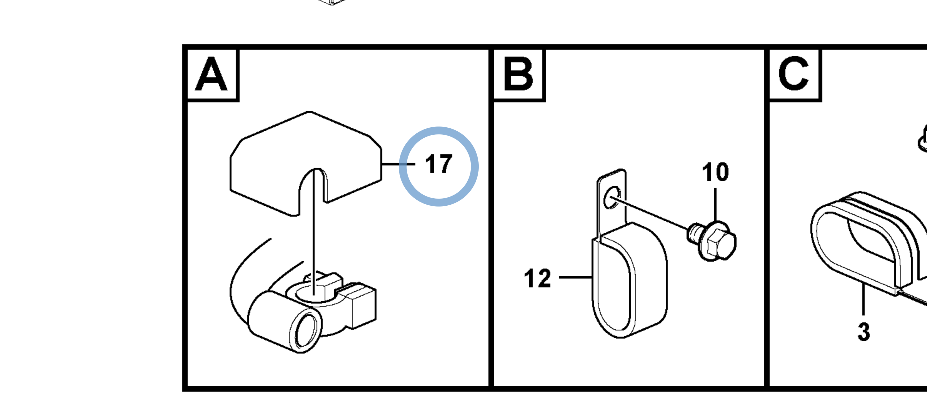 A

17

B

10

12

C

3