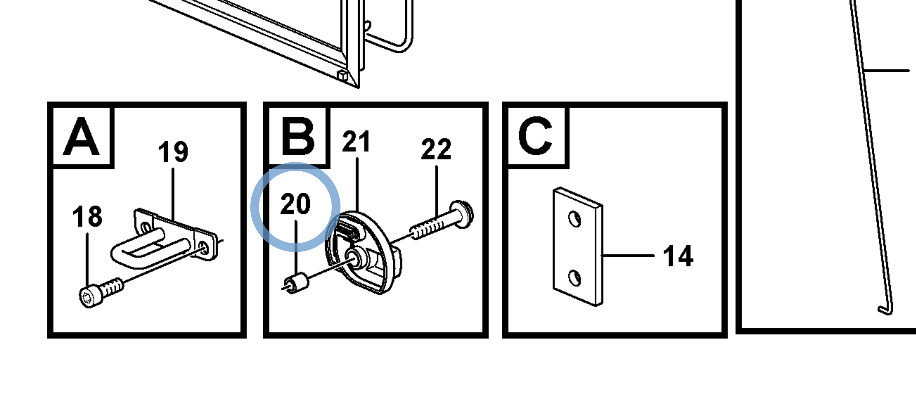 A
19
18

B
21
22
20

C
14